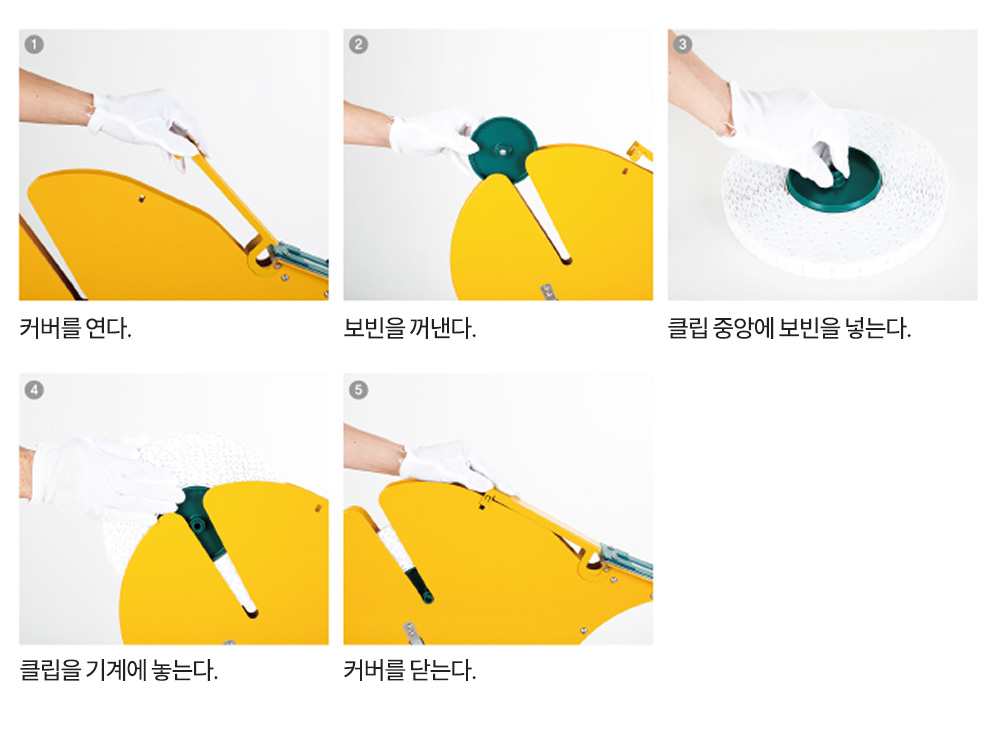 1

커버를 연다.

2

보빈을 꺼낸다.

3

클립 중앙에 보빈을 넣는다.

4

클립을 기계에 놓는다.

5

커버를 닫는다.